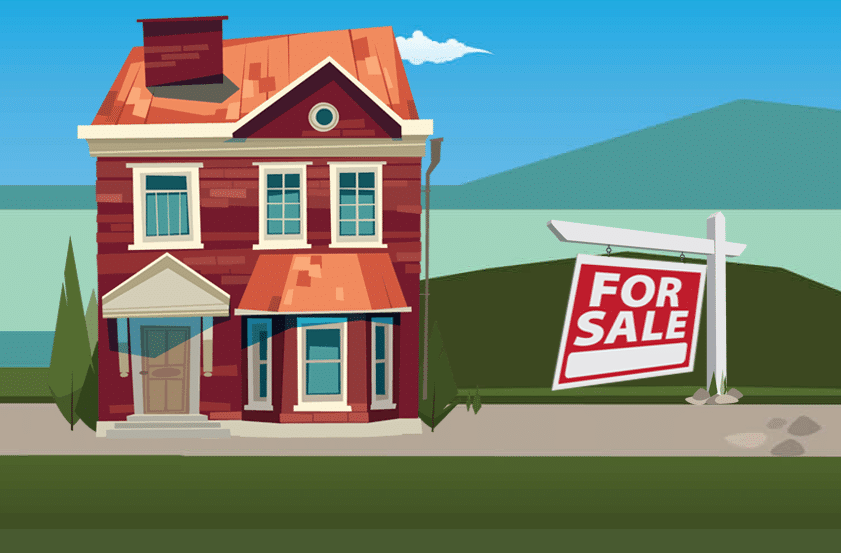 FOR SALE